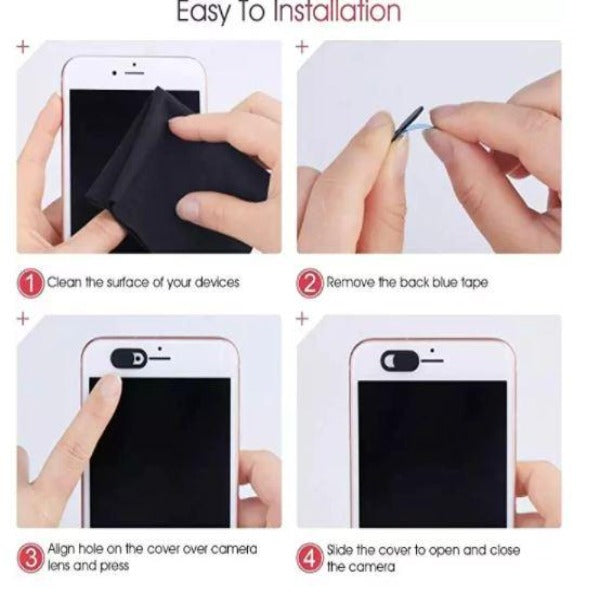 Easy To Installation

1 Clean the surface of your devices

2 Remove the back blue tape

3 Align hole on the cover over camera lens and press

4 Slide the cover to open and close the camera